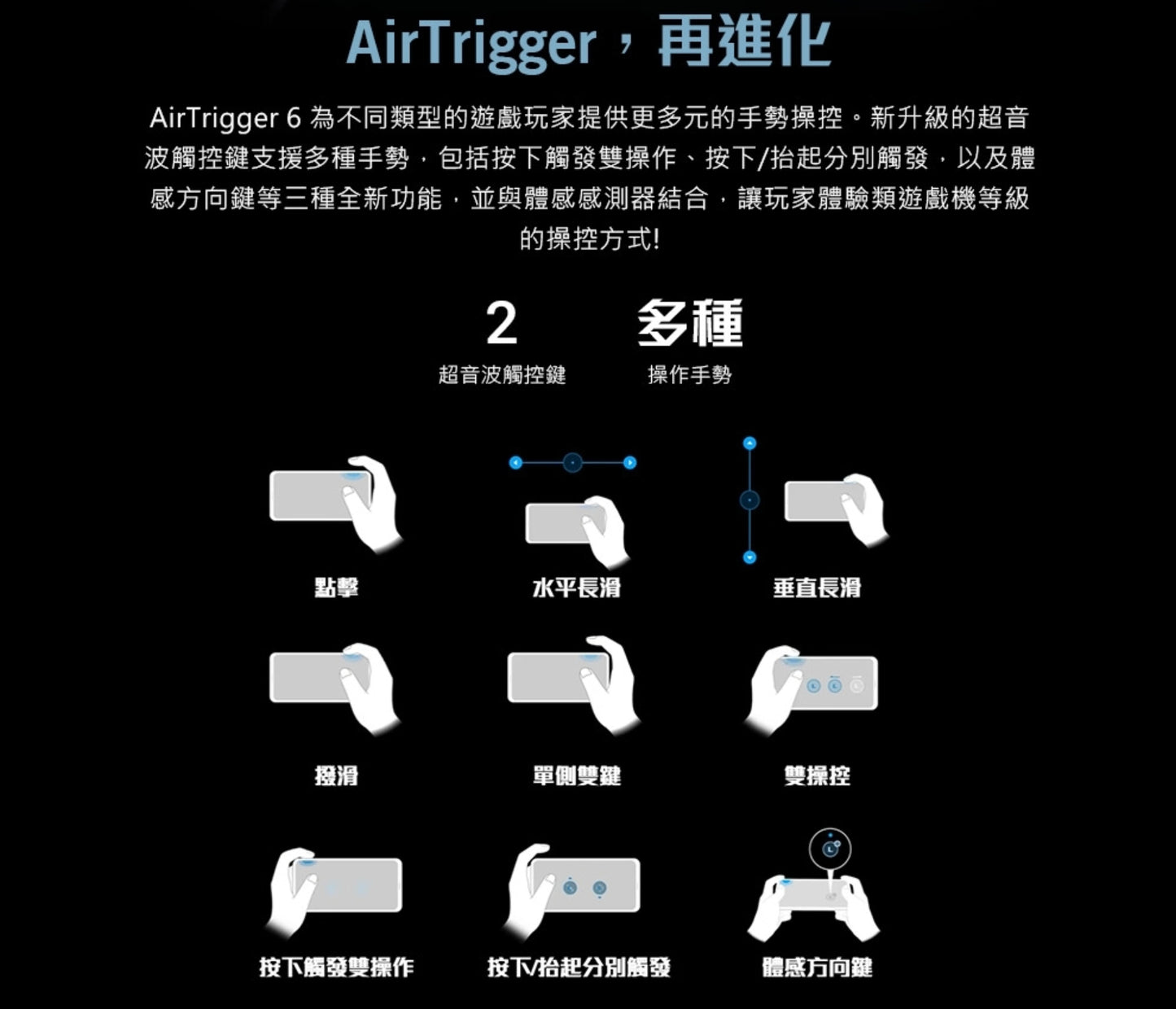 AirTrigger，再進化

AirTrigger 6 為不同類型的遊戲玩家提供更多元的手勢操控。新升級的超音波觸控鍵支援多種手勢，包括按下觸發雙操作、按下/抬起分別觸發，以及體感方向鍵等三種全新功能，並與體感感測器結合，讓玩家體驗類遊戲機等級的操控方式!

2
超音波觸控鍵

多種
操作手勢

點擊

水平長滑

垂直長滑

撥滑

單側雙鍵

雙操控

按下觸發雙操作

按下/抬起分別觸發

體感方向鍵