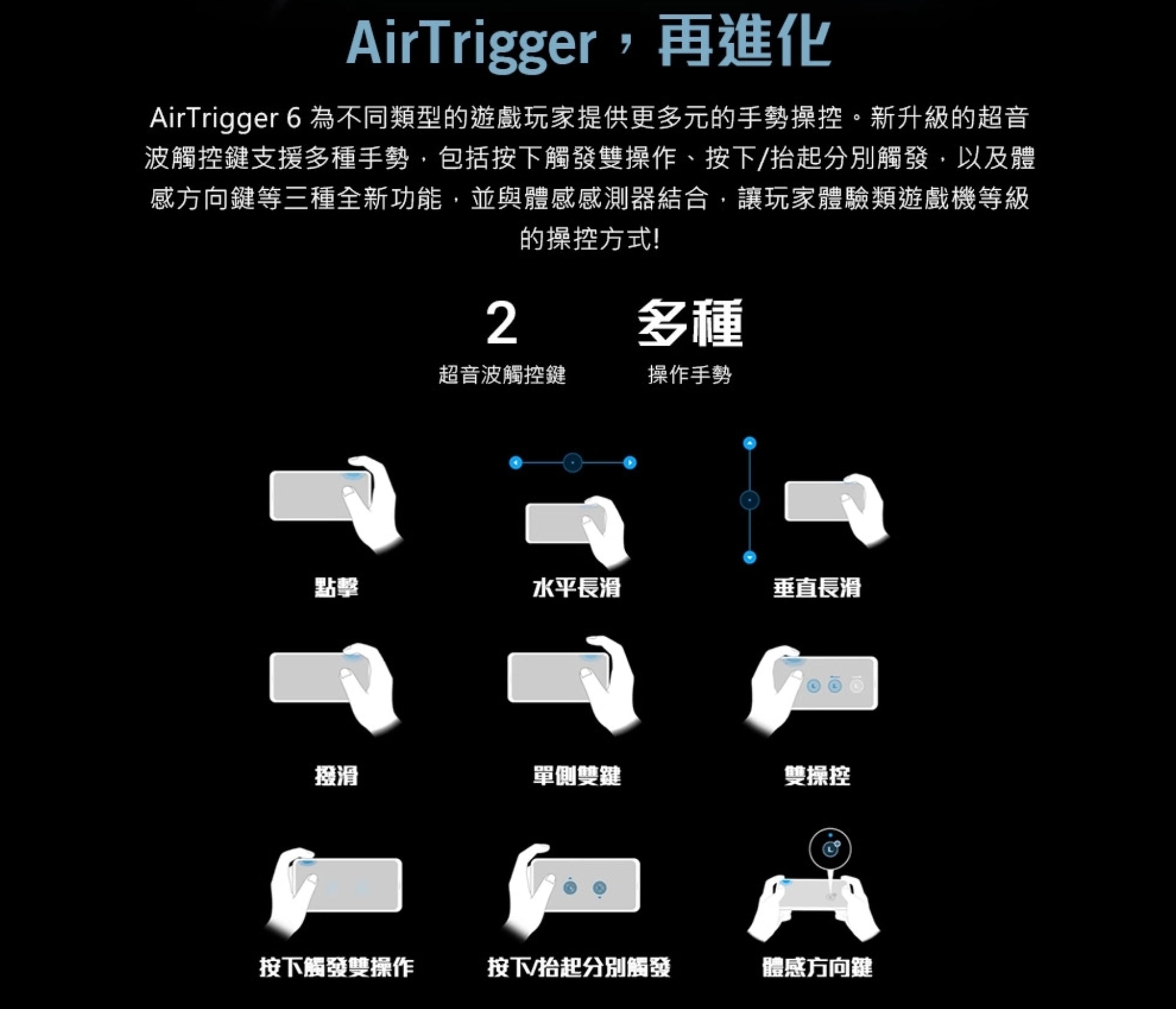 AirTrigger，再進化

AirTrigger 6 為不同類型的遊戲玩家提供更多元的手勢操控。新升級的超音波觸控鍵支援多種手勢，包括按下觸發雙操作、按下/抬起分別觸發，以及體感方向鍵等三種全新功能，並與體感感測器結合，讓玩家體驗類遊戲機等級的操控方式!

2
超音波觸控鍵

多種
操作手勢

點擊

水平長滑

垂直長滑

撥滑

單側雙鍵

雙操控

按下觸發雙操作

按下/抬起分別觸發

體感方向鍵