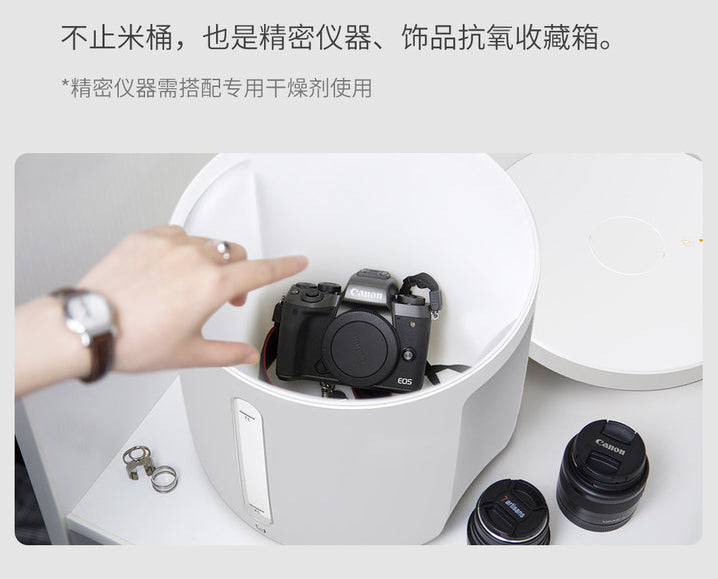 不止米桶，也是精密仪器、饰品抗氧收藏箱。

*精密仪器需搭配专用干燥剂使用

Canon

EOS

Canon

7artisans