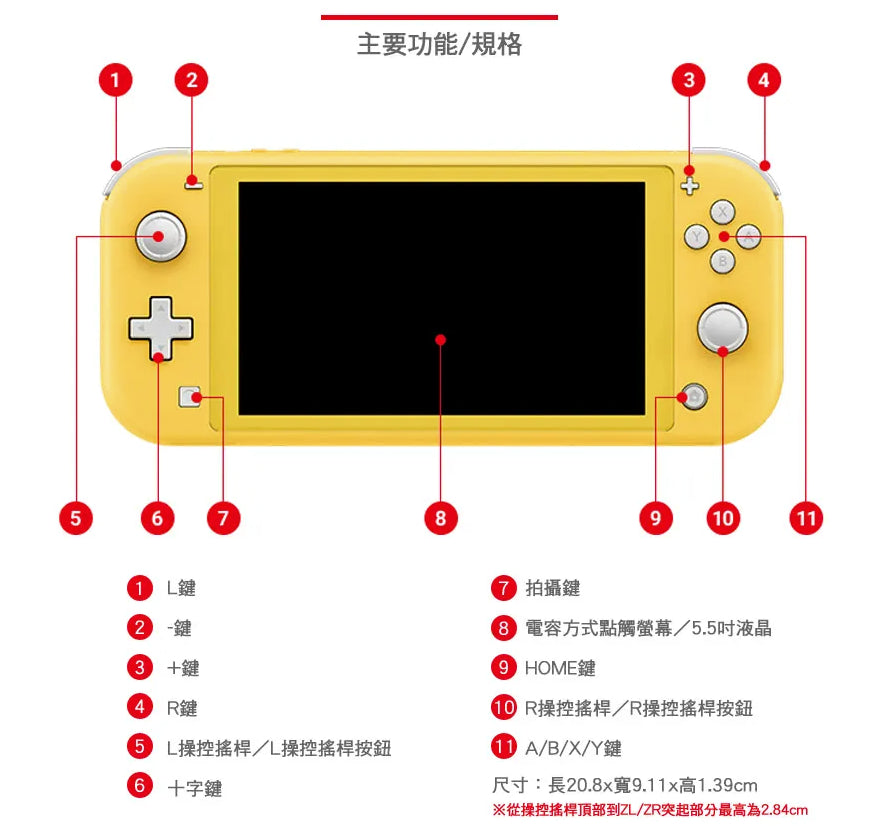 主要功能/規格

1 2 3 4

X Y A B

5 6 7 8 9 10 11

1 L鍵

2 -鍵

3 +鍵

4 R鍵

5 L操控搖桿／L操控搖桿按鈕

6 十字鍵

7 拍攝鍵

8 電容方式點觸螢幕／5.5吋液晶

9 HOME鍵

10 R操控搖桿／R操控搖桿按鈕

11 A/B/X/Y鍵

尺寸：長20.8x寬9.11x高1.39cm

※從操控搖桿頂部到ZL/ZR突起部分最高為2.84cm