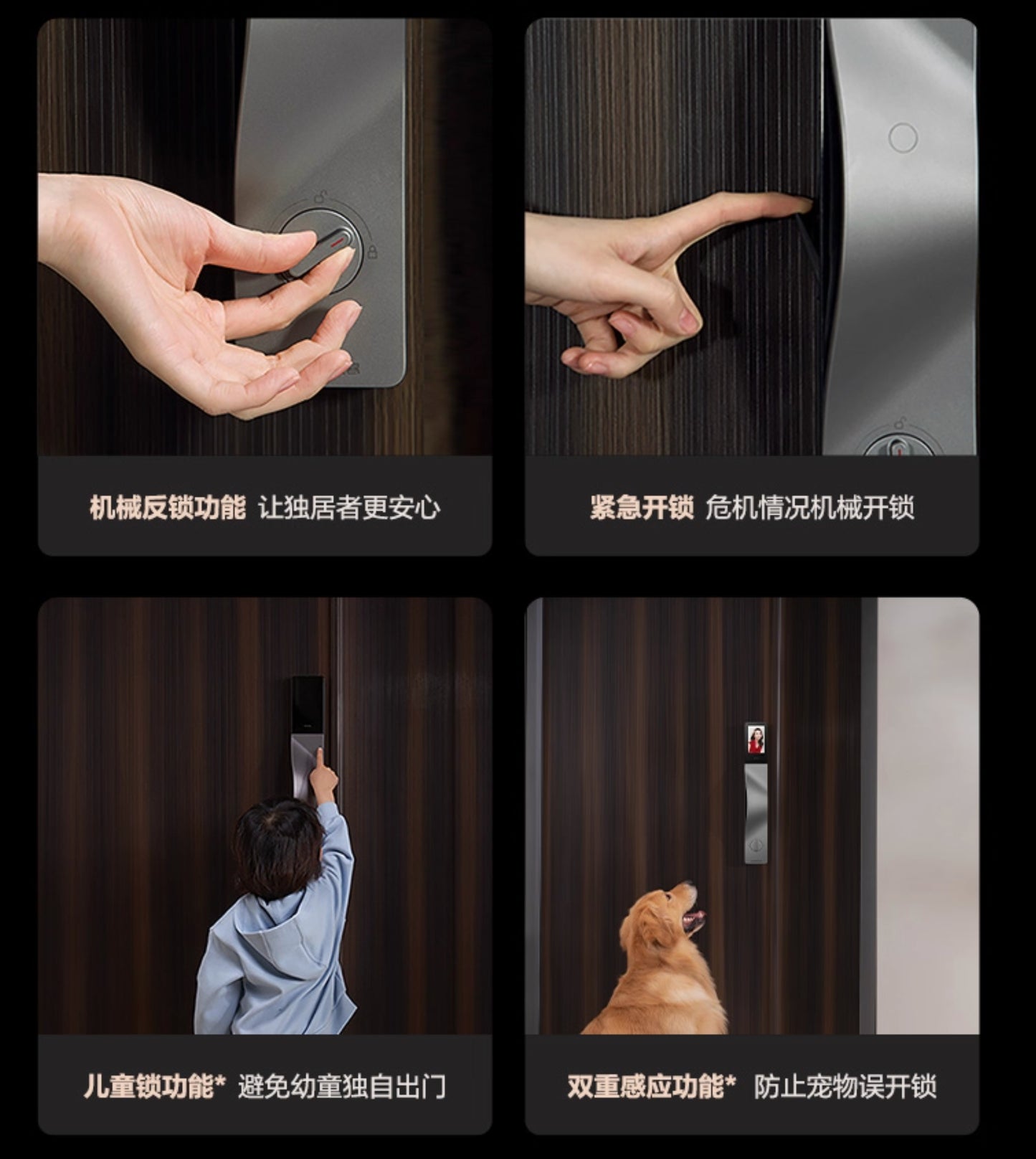 机械反锁功能 让独居者更安心

紧急开锁 危机情况机械开锁

儿童锁功能* 避免幼童独自出门

双重感应功能* 防止宠物误开锁