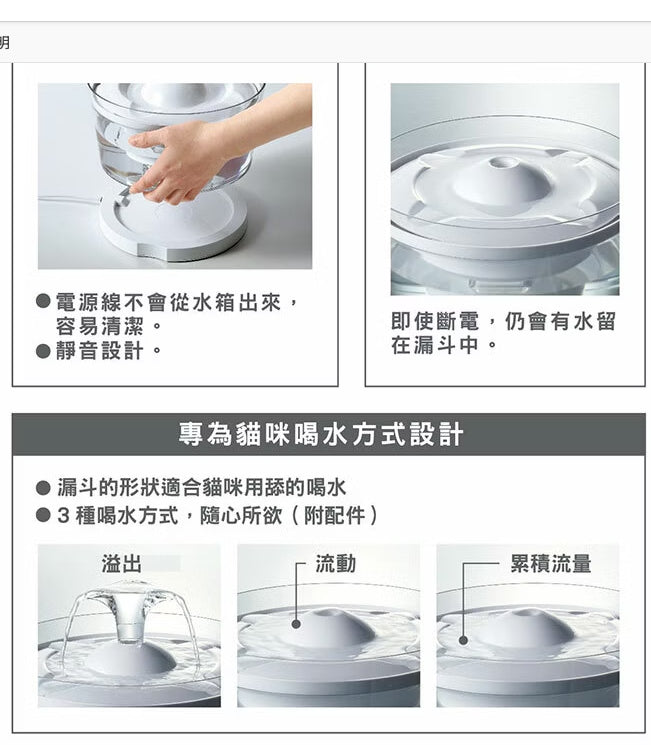 明

●電源線不會從水箱出來，容易清潔。
●靜音設計。

即使斷電，仍會有水留在漏斗中。

專為貓咪喝水方式設計

● 漏斗的形狀適合貓咪用舔的喝水
● 3 種喝水方式，隨心所欲（附配件）

溢出

流動

累積流量