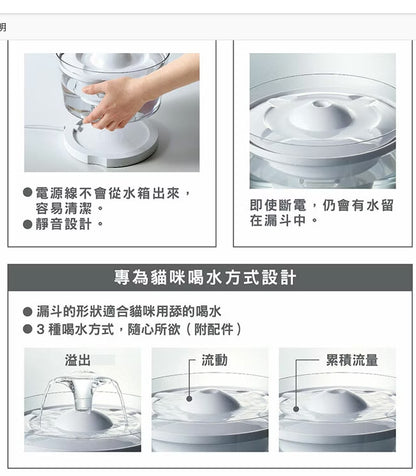 明

●電源線不會從水箱出來，容易清潔。
●靜音設計。

即使斷電，仍會有水留在漏斗中。

專為貓咪喝水方式設計

● 漏斗的形狀適合貓咪用舔的喝水
● 3 種喝水方式，隨心所欲（附配件）

溢出

流動

累積流量