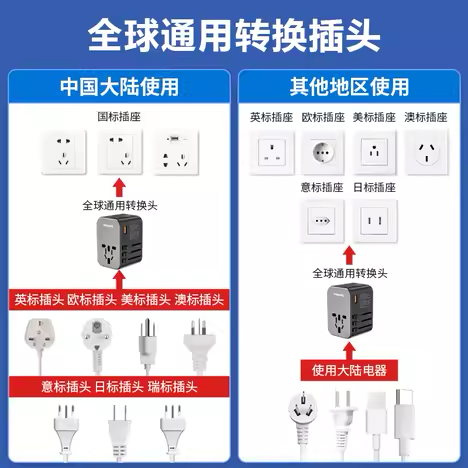 全球通用转换插头

中国大陆使用

国标插座

全球通用转换头

英标插头 欧标插头 美标插头 澳标插头

意标插头 日标插头 瑞标插头

其他地区使用

英标插座 欧标插座 美标插座 澳标插座

意标插座 日标插座

全球通用转换头

使用大陆电器